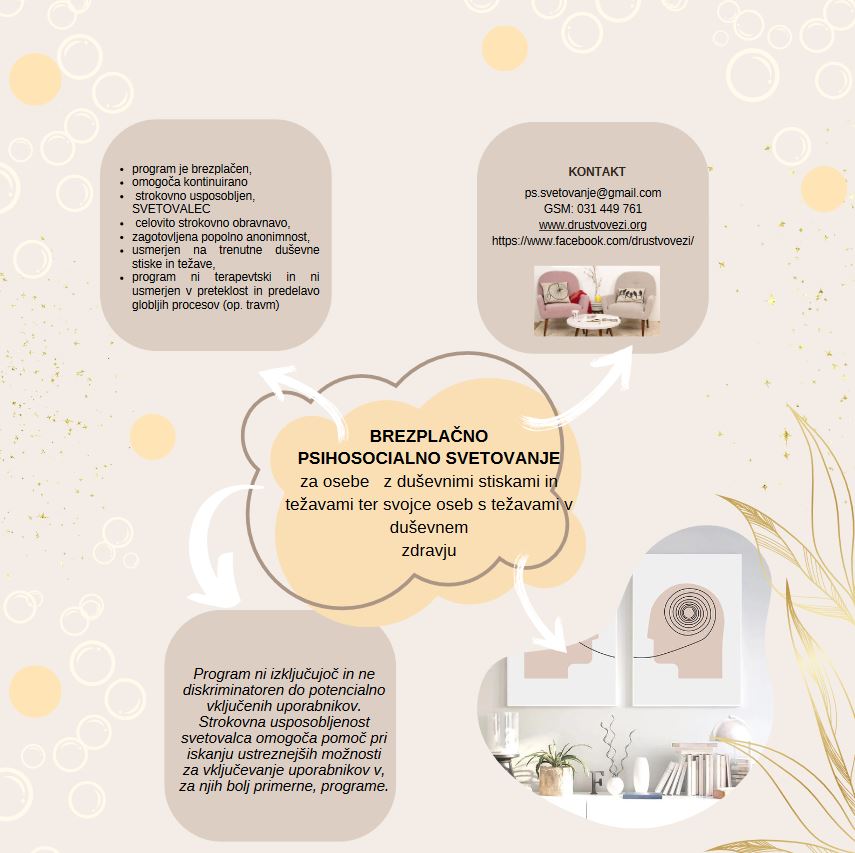 - program je brezplačen,
- omogoča kontinuirano
- strokovno usposobljen, SVETOVALEC
- celovito strokovno obravnavo,
- zagotovljena popolno anonimnost,
- usmerjen na trenutne duševne stiske in težave,
- program ni terapevtski in ni usmerjen v preteklost in predelavo globljih procesov (op. travm)

KONTAKT
ps.svetovanje@gmail.com
GSM: 031 449 761
www.drustvovezi.org
https://www.facebook.com/drustvovezi/

BREZPLAČNO
PSIHOSOCIALNO SVETOVANJE
za osebe z duševnimi stiskami in težavami ter svojce oseb s težavami v duševnem zdravju

Program ni izključujoč in ne diskriminatoren do potencialno vključenih uporabnikov. Strokovna usposobljenost svetovalca omogoča pomoč pri iskanju ustreznejših možnosti za vključevanje uporabnikov v, za njih bolj primerne, programe.